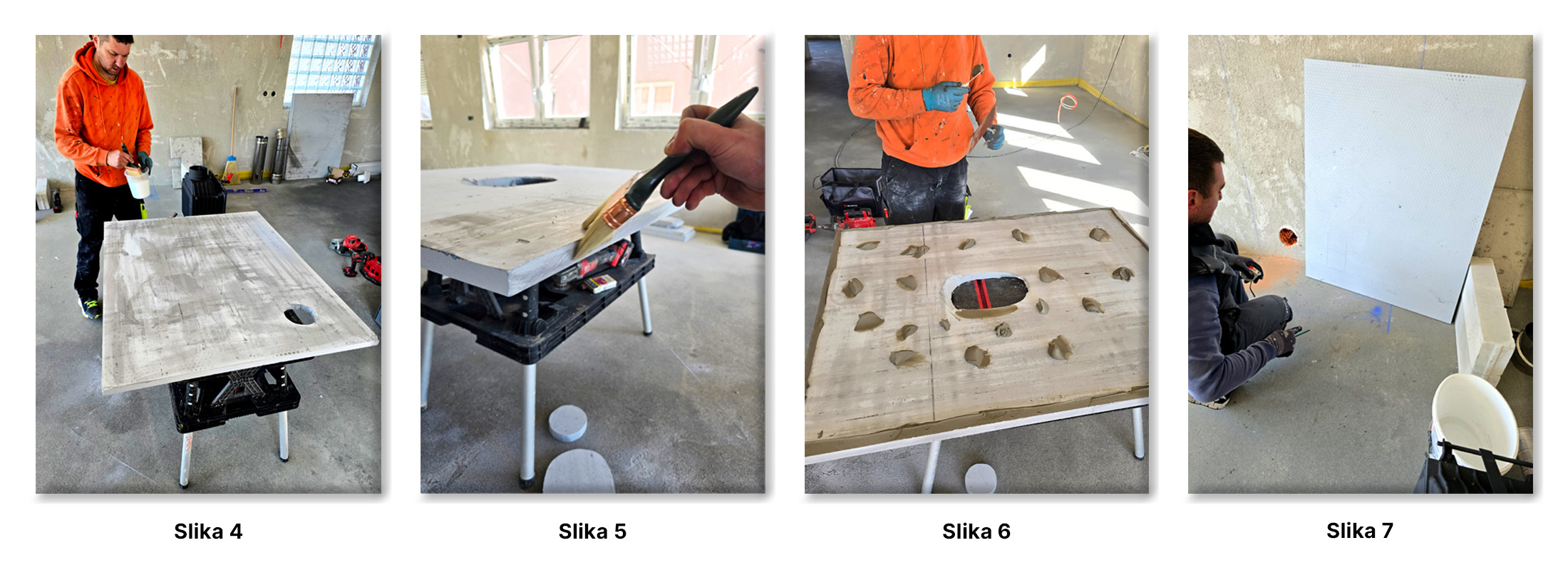 Slika 4

Slika 5

Slika 6

Slika 7