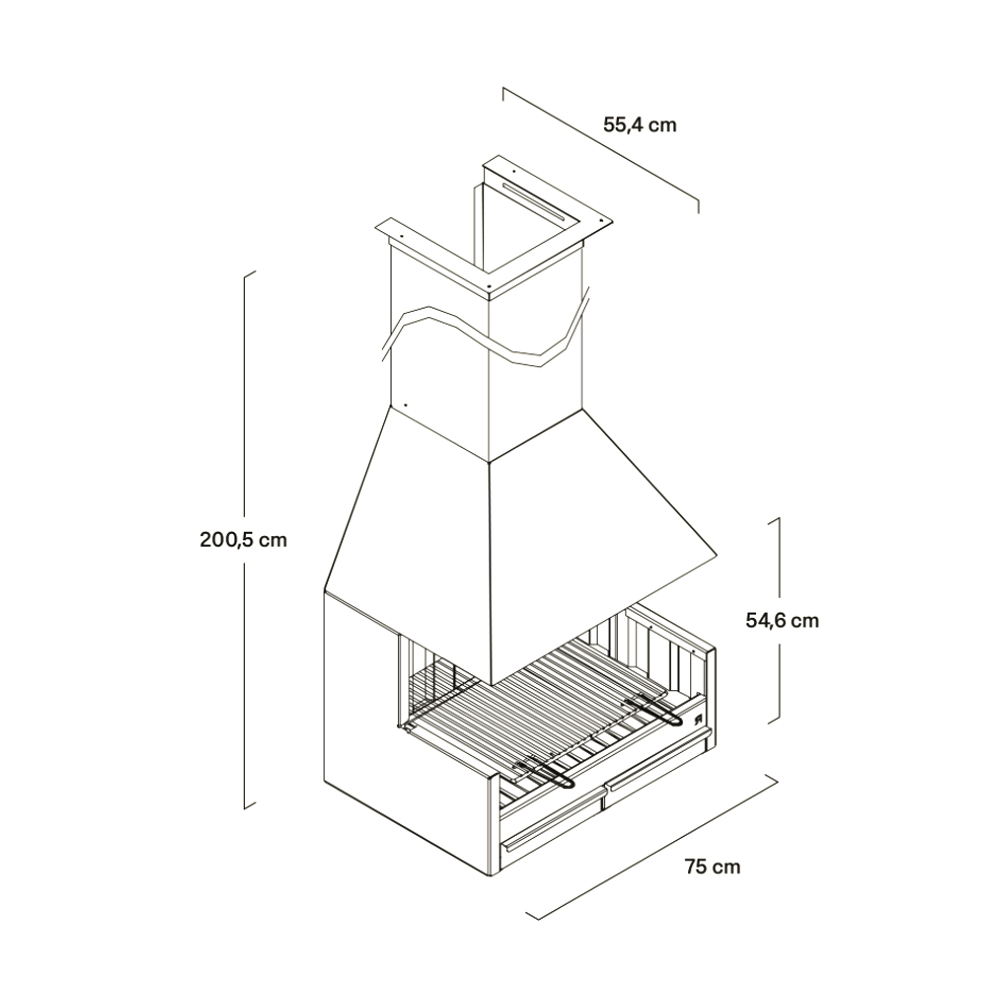 55,4 cm

200,5 cm

54,6 cm

75 cm