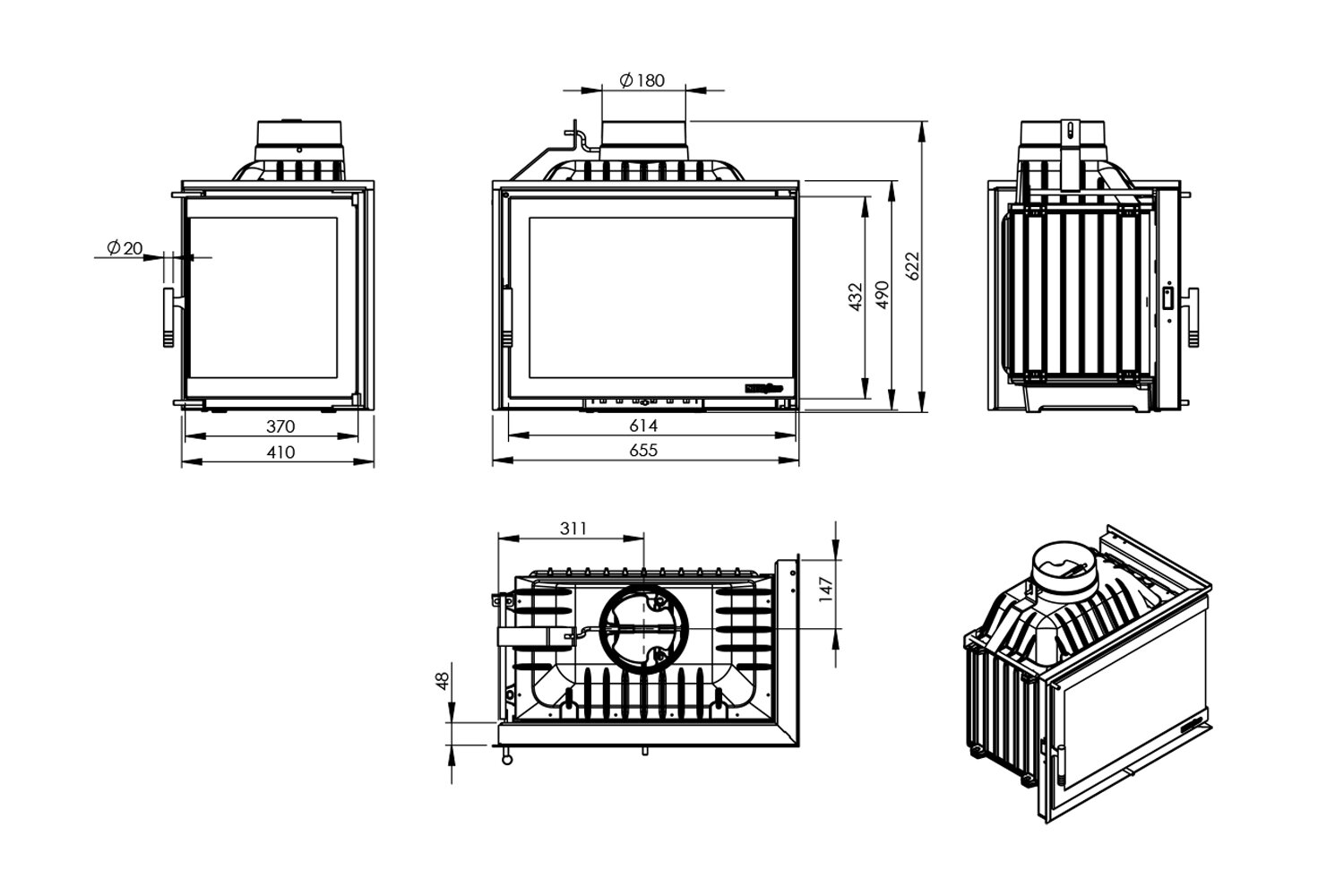 Ø 180

Ø 20

432

490

622

370

410

614

655

311

147

48